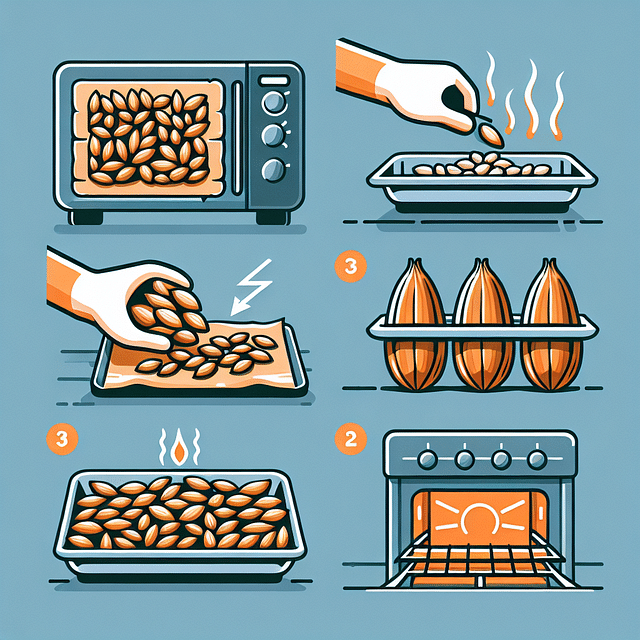 3

3

2