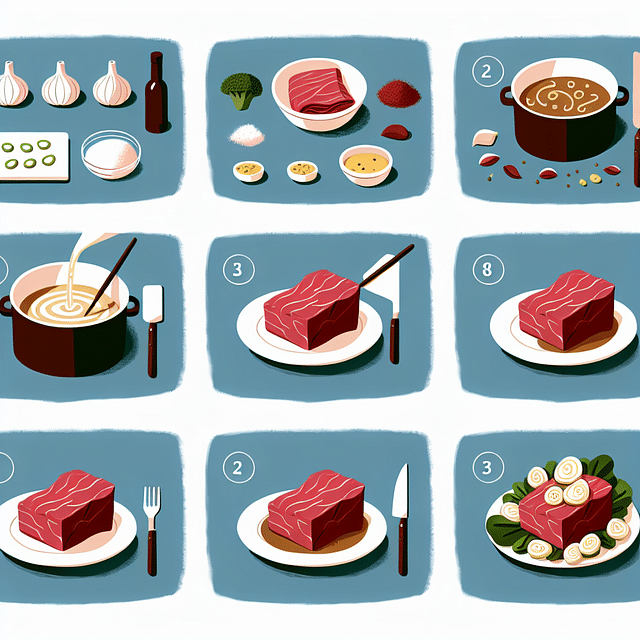 2

3

8

2

3