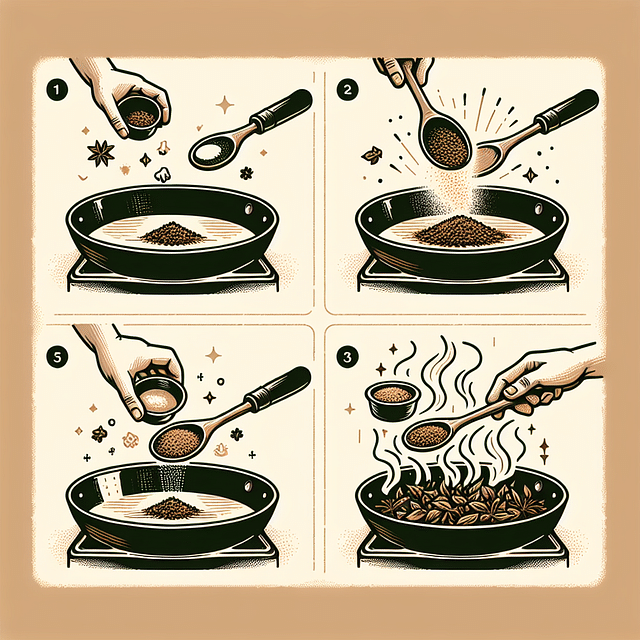 1

2

5

3